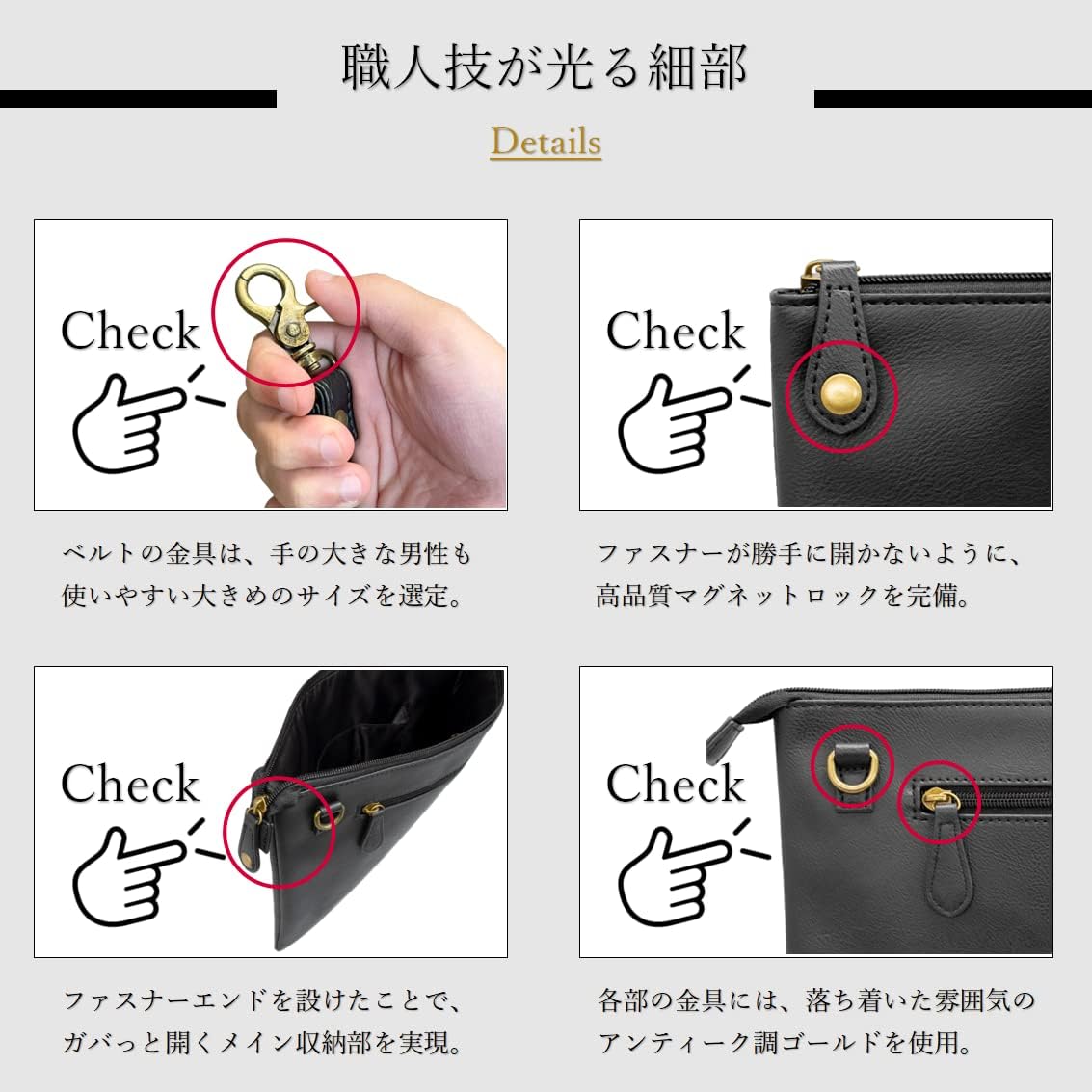 職人技が光る細部

Details

Check

ベルトの金具は、手の大きな男性も使いやすい大きめのサイズを選定。

Check

ファスナーが勝手に開かないように、高品質マグネットロックを完備。

Check

ファスナーエンドを設けたことで、ガバっと開くメイン収納部を実現。

Check

各部の金具には、落ち着いた雰囲気のアンティーク調ゴールドを使用。